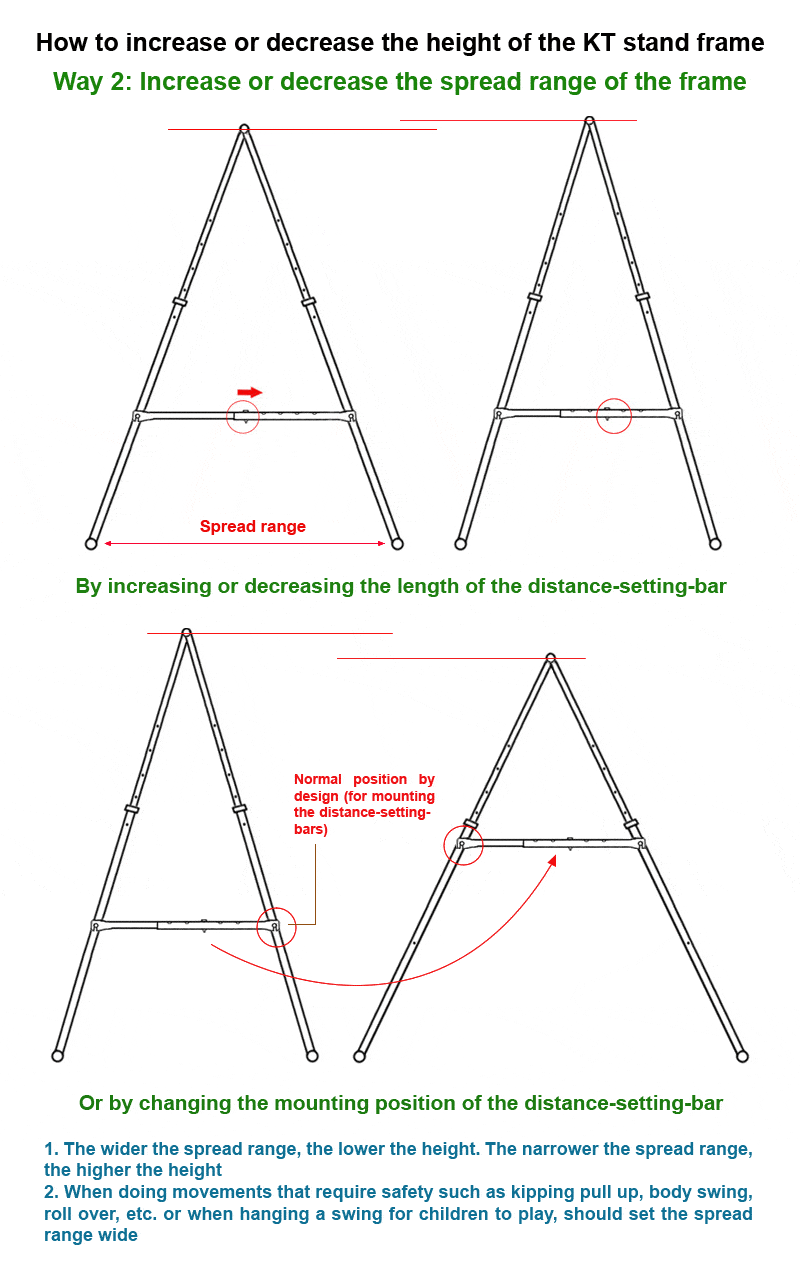 How to increase or decrease the height of the KT stand frame

Way 2: Increase or decrease the spread range of the frame

Spread range

By increasing or decreasing the length of the distance-setting-bar

Normal position by design (for mounting the distance-setting-bars)

Or by changing the mounting position of the distance-setting-bar

1. The wider the spread range, the lower the height. The narrower the spread range, the higher the height
2. When doing movements that require safety such as kipping pull up, body swing, roll over, etc. or when hanging a swing for children to play, should set the spread range wide