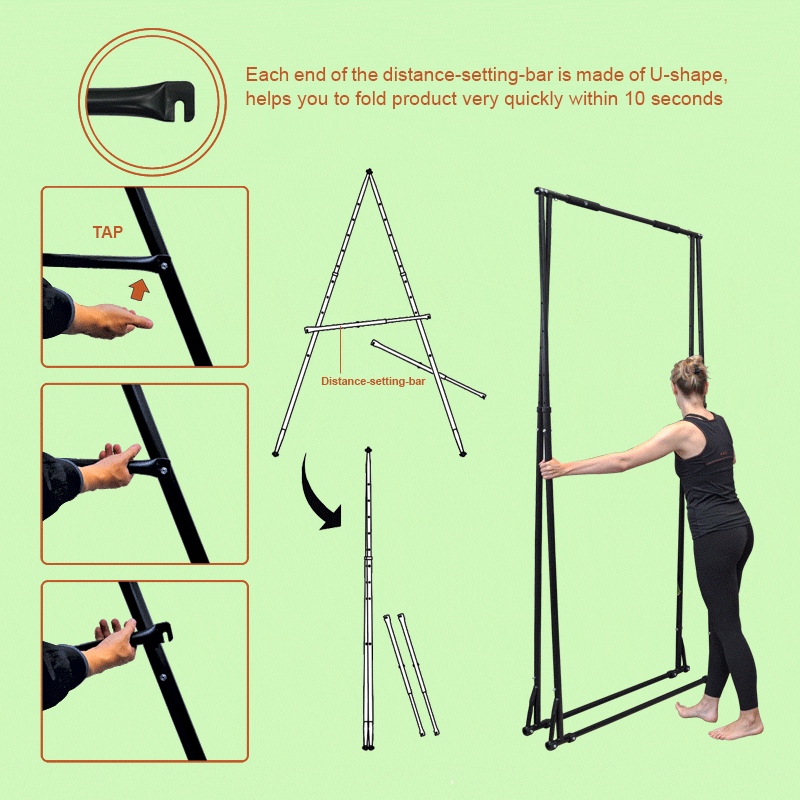 Each end of the distance-setting-bar is made of U-shape, helps you to fold product very quickly within 10 seconds

TAP

Distance-setting-bar