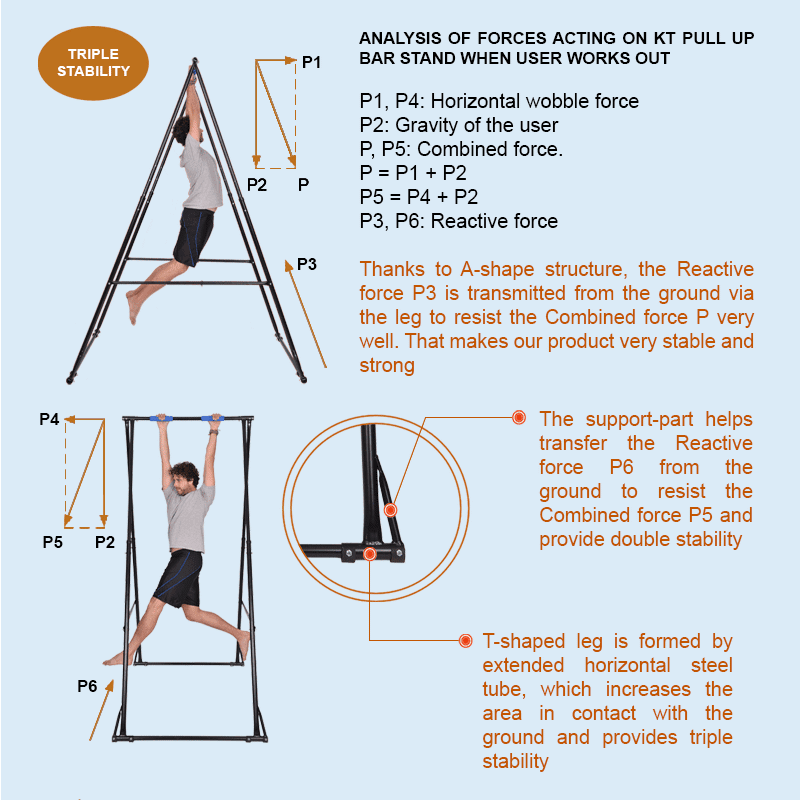 TRIPLE STABILITY

P1

P2 P

P3

ANALYSIS OF FORCES ACTING ON KT PULL UP BAR STAND WHEN USER WORKS OUT

P1, P4: Horizontal wobble force
P2: Gravity of the user
P, P5: Combined force.
P = P1 + P2
P5 = P4 + P2
P3, P6: Reactive force

Thanks to A-shape structure, the Reactive force P3 is transmitted from the ground via the leg to resist the Combined force P very well. That makes our product very stable and strong

P4

P5 P2

P6

The support-part helps transfer the Reactive force P6 from the ground to resist the Combined force P5 and provide double stability

T-shaped leg is formed by extended horizontal steel tube, which increases the area in contact with the ground and provides triple stability