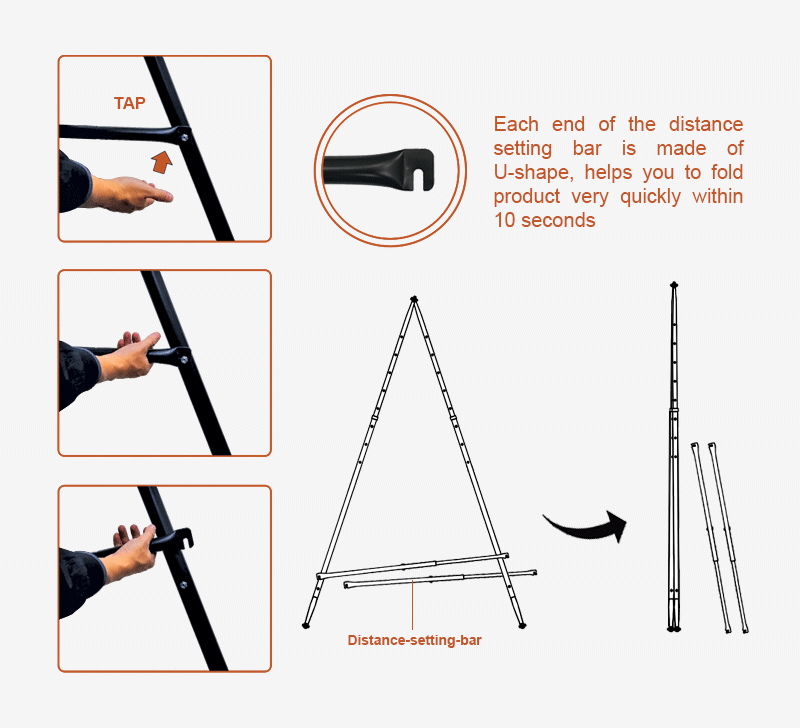 TAP

Each end of the distance setting bar is made of U-shape, helps you to fold product very quickly within 10 seconds

Distance-setting-bar